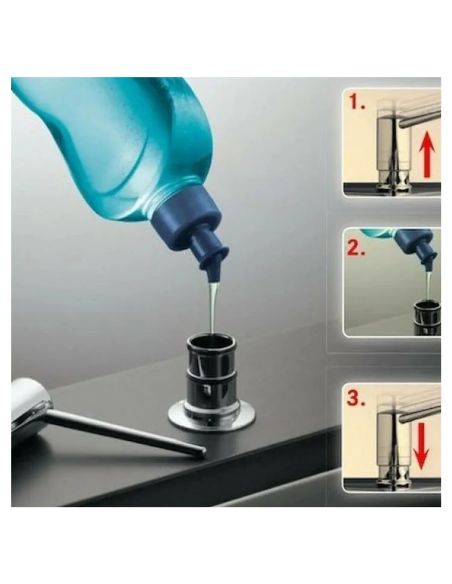 1.

2.

3.