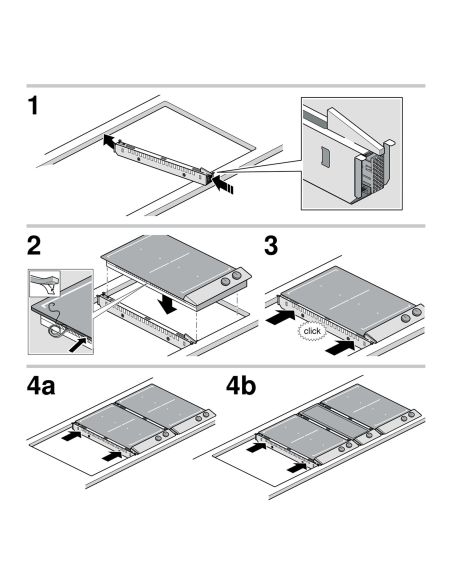 1

2

3

click

4a

4b