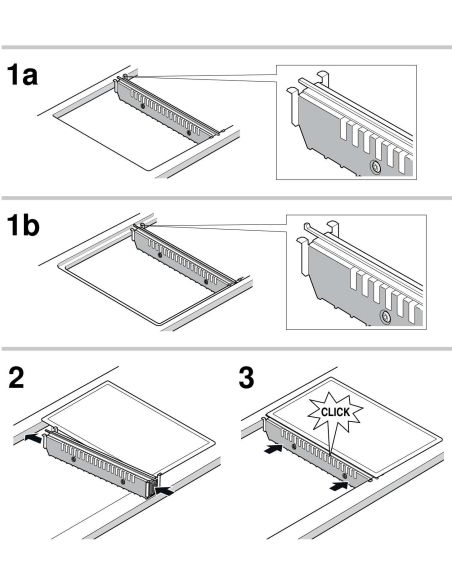 1a

1b

2

3

CLICK