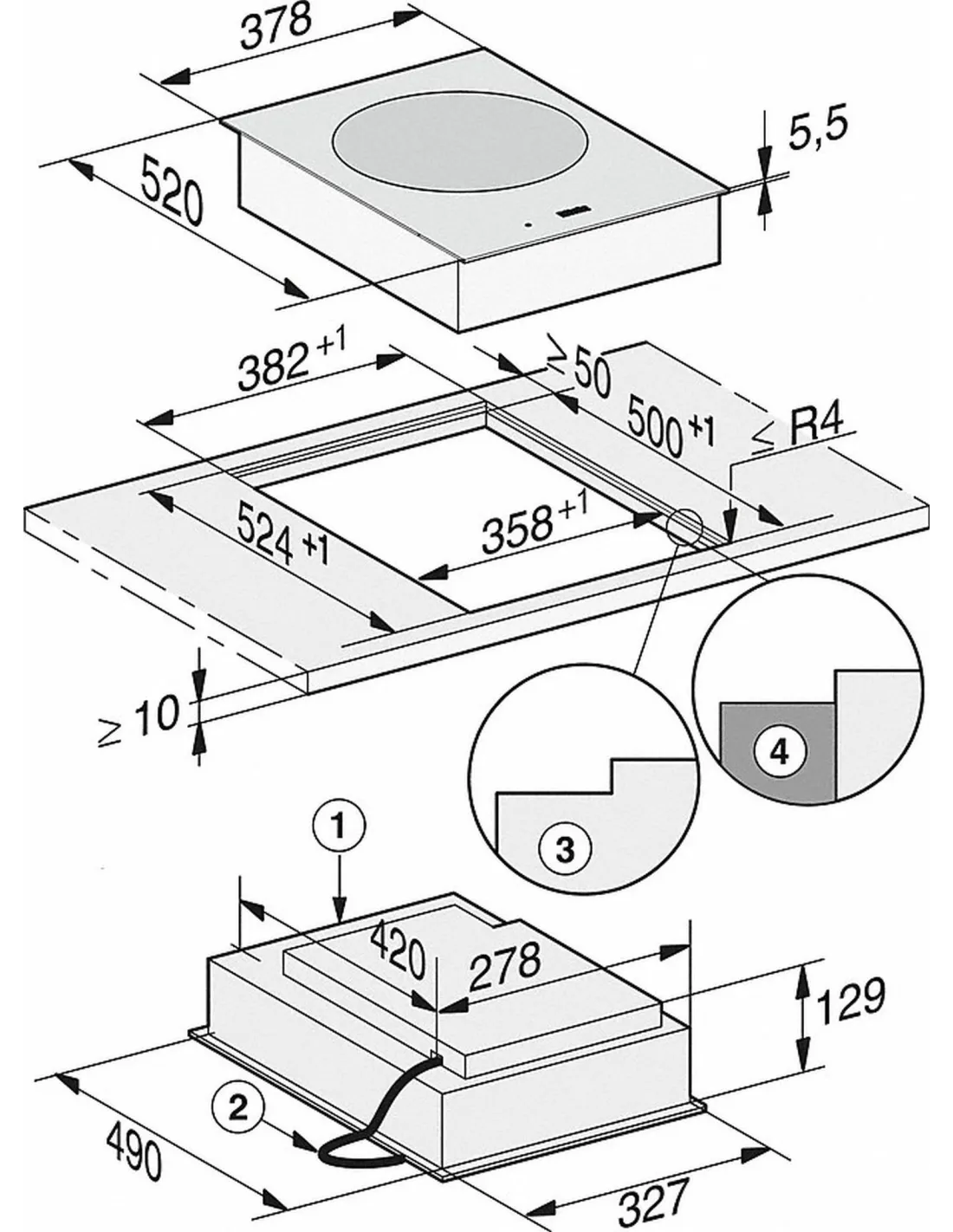 378

520

5,5

$382^{+1}$

$\geq 50$

$500^{+1}$

$\leq R4$

$524^{+1}$

$358^{+1}$

$\geq 10$

4

3

1

420

278

129

2

490

327